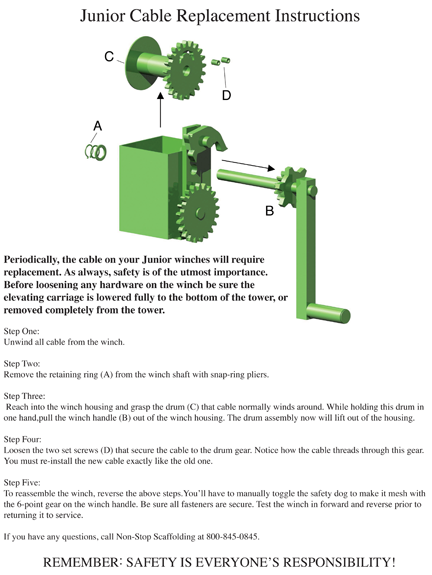 Junior Cable Replacement Instructions

C

D

A

B

Periodically, the cable on your Junior winches will require replacement. As always, safety is of the utmost importance. Before loosening any hardware on the winch be sure the elevating carriage is lowered fully to the bottom of the tower, or removed completely from the tower.

Step One:
Unwind all cable from the winch.

Step Two:
Remove the retaining ring (A) from the winch shaft with snap-ring pliers.

Step Three:
Reach into the winch housing and grasp the drum (C) that cable normally winds around. While holding this drum in one hand,pull the winch handle (B) out of the winch housing. The drum assembly now will lift out of the housing.

Step Four:
Loosen the two set screws (D) that secure the cable to the drum gear. Notice how the cable threads through this gear. You must re-install the new cable exactly like the old one.

Step Five:
To reassemble the winch, reverse the above steps.You'll have to manually toggle the safety dog to make it mesh with the 6-point gear on the winch handle. Be sure all fasteners are secure. Test the winch in forward and reverse prior to returning it to service.

If you have any questions, call Non-Stop Scaffolding at 800-845-0845.

REMEMBER: SAFETY IS EVERYONE'S RESPONSIBILITY!